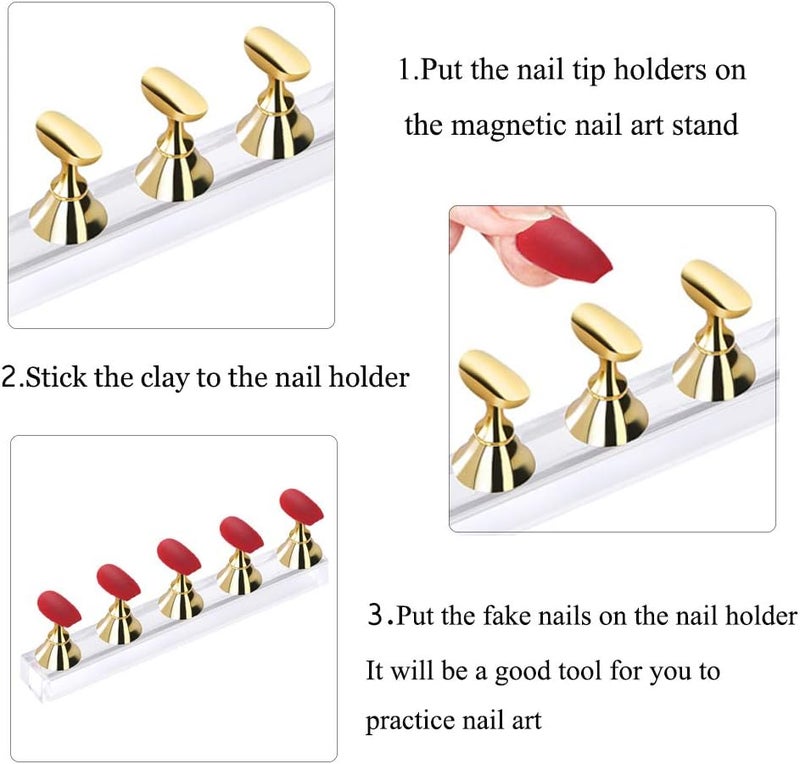 1.Put the nail tip holders on the magnetic nail art stand

2.Stick the clay to the nail holder

3.Put the fake nails on the nail holder
It will be a good tool for you to practice nail art